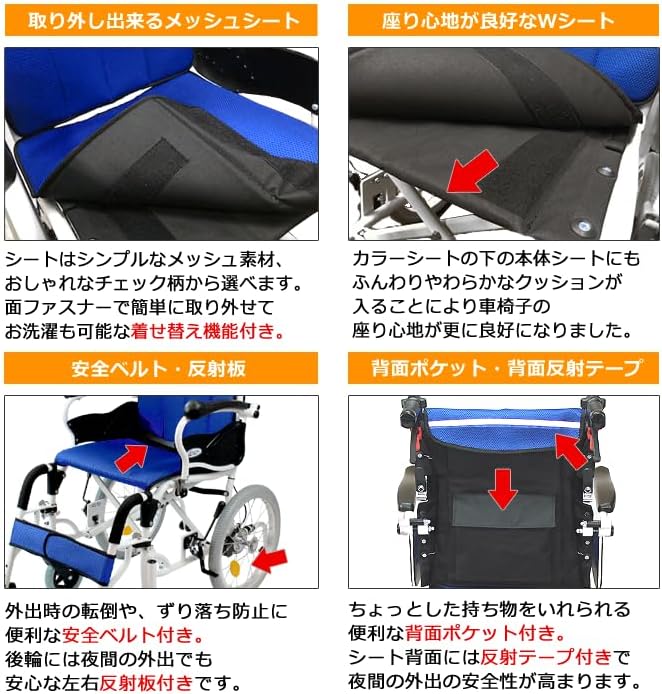 取り外し出来るメッシュシート

シートはシンプルなメッシュ素材、おしゃれなチェック柄から選べます。面ファスナーで簡単に取り外せてお洗濯も可能な着せ替え機能付き。

座り心地が良好なWシート

カラーシートの下の本体シートにもふんわりやわらかなクッションが入ることにより車椅子の座り心地が更に良好になりました。

安全ベルト・反射板

外出時の転倒や、ずり落ち防止に便利な安全ベルト付き。後輪には夜間の外出でも安心な左右反射板付きです。

背面ポケット・背面反射テープ

ちょっとした持ち物をいれられる便利な背面ポケット付き。シート背面には反射テープ付きで夜間の外出の安全性が高まります。